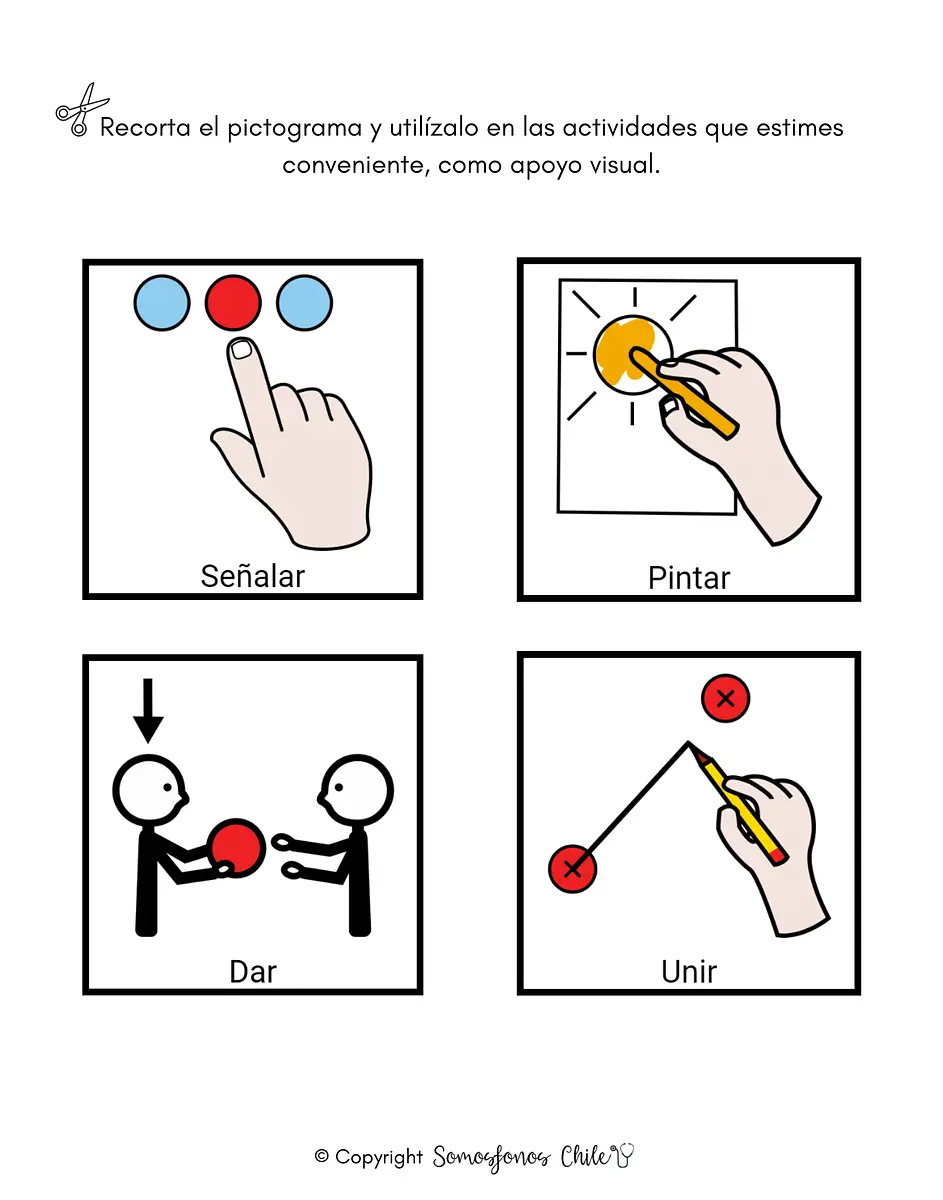 Recorta el pictograma y utilízalo en las actividades que estimes conveniente, como apoyo visual.

Señalar

Pintar

Dar

Unir

© Copyright Somosfonos Chile