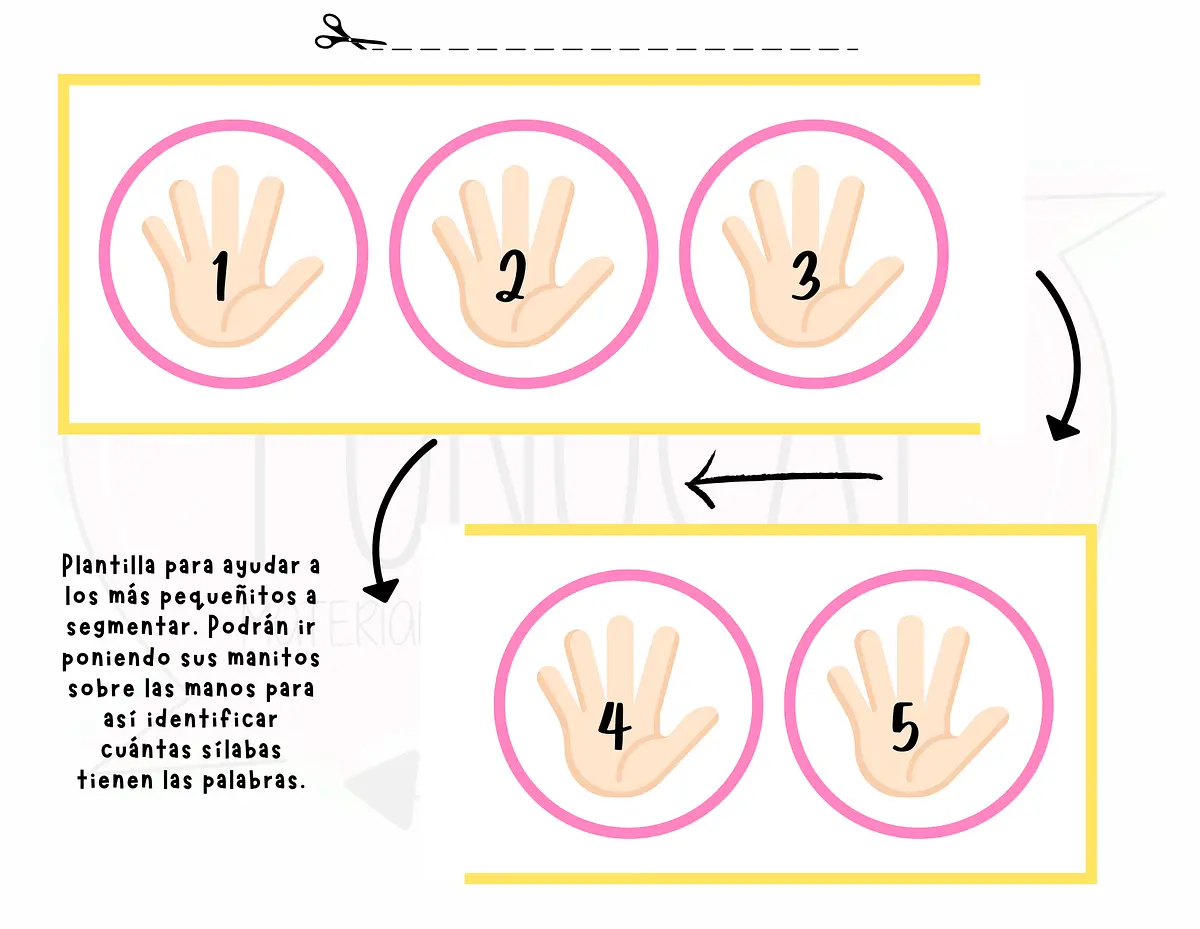 1

2

3

Plantilla para ayudar a los más pequeñitos a segmentar. Podrán ir poniendo sus manitos sobre las manos para así identificar cuántas sílabas tienen las palabras.

4

5